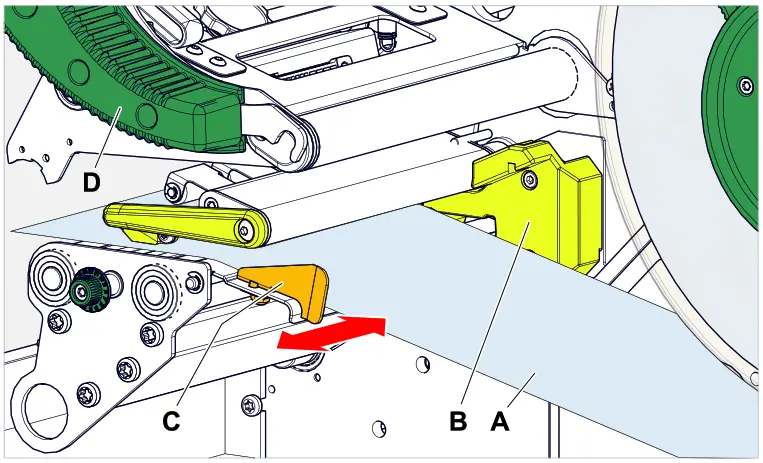 D

C

B

A