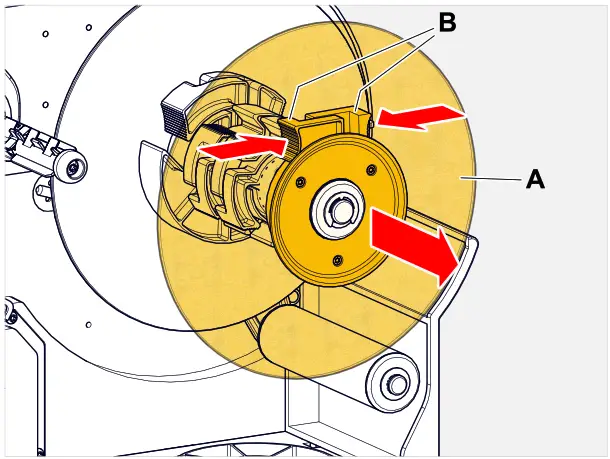 B

A