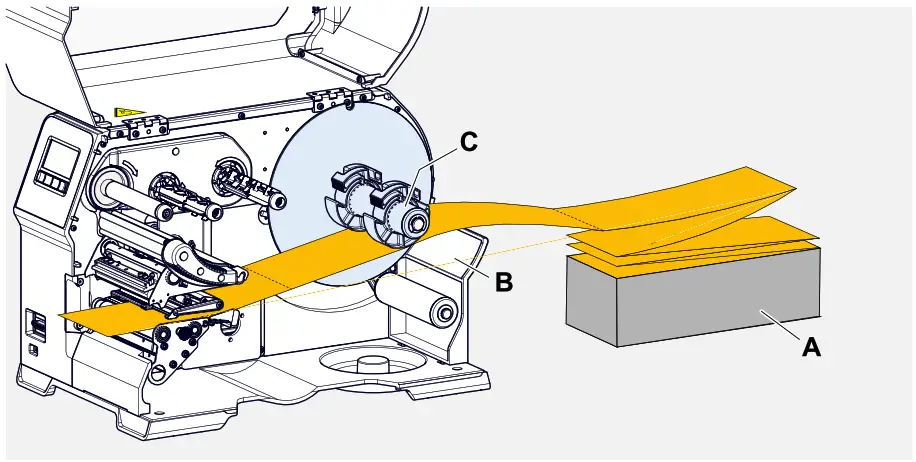 C
B
A