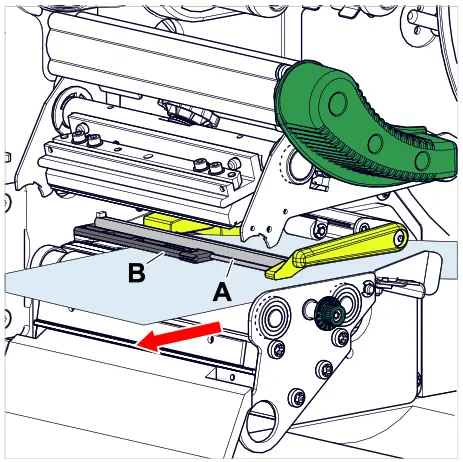 B
A