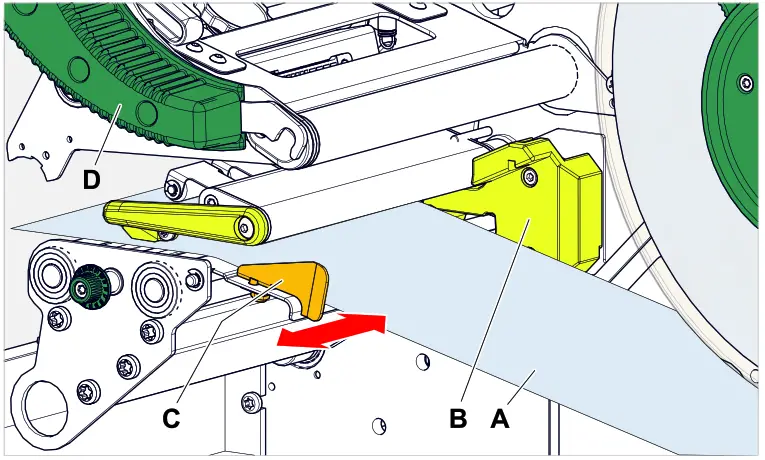 D
C
B
A