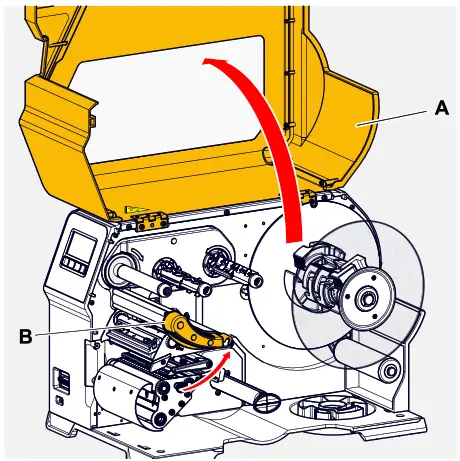 A

B