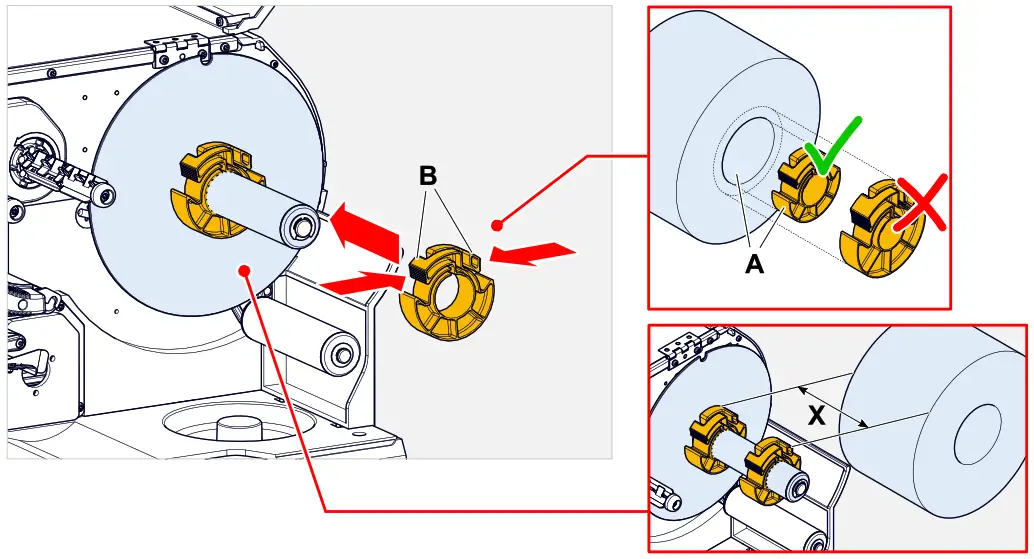 B

A

X