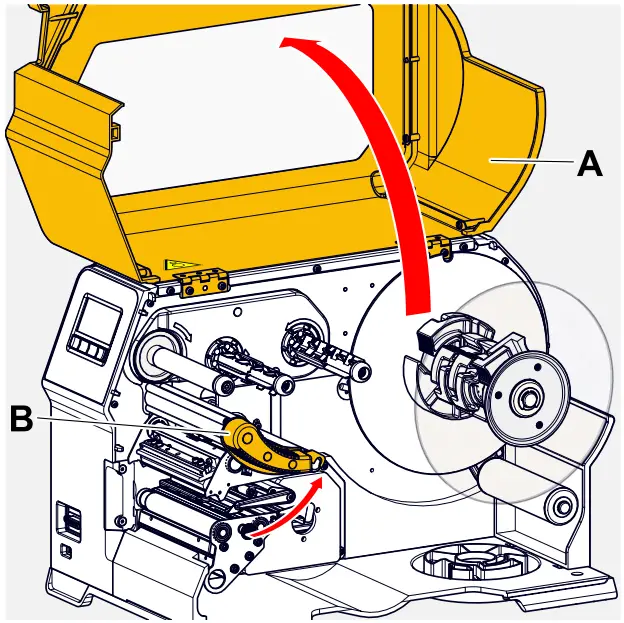 A

B