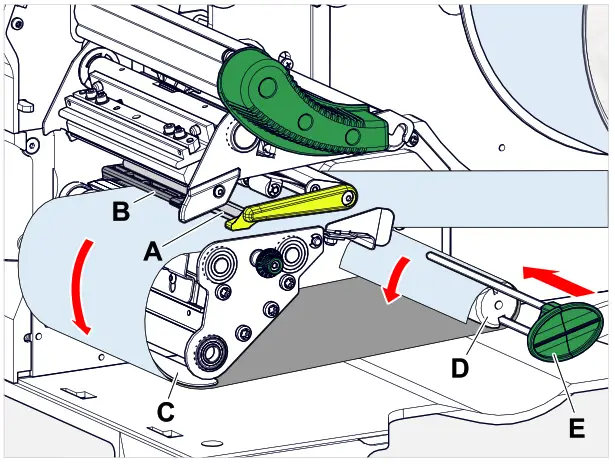 B
A
C
D
E