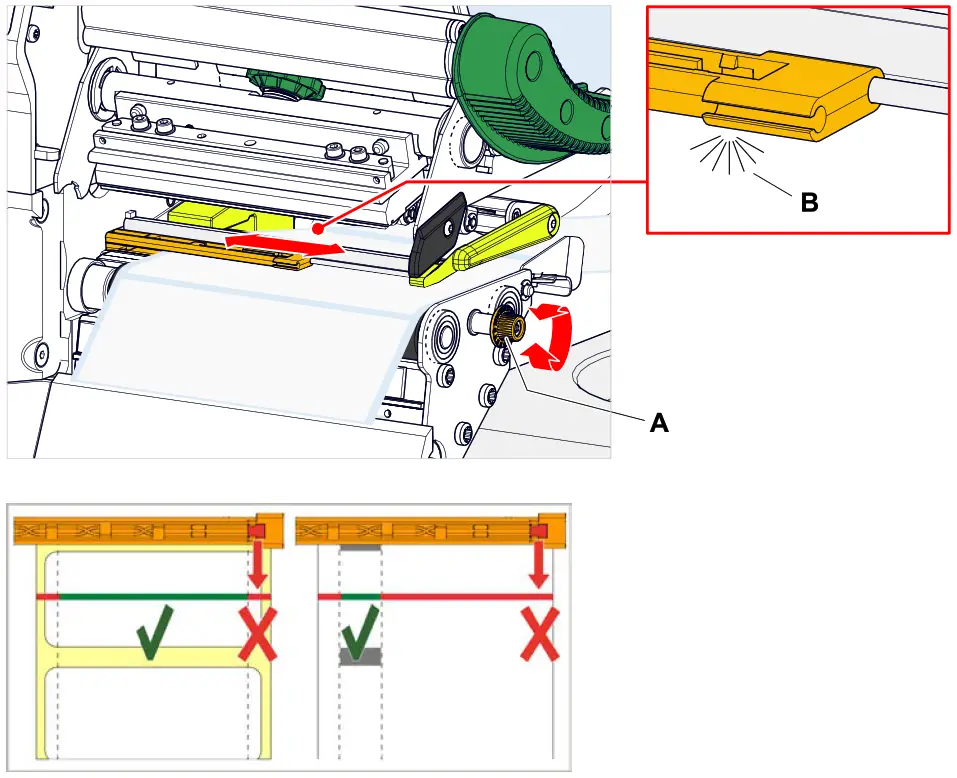 B

A