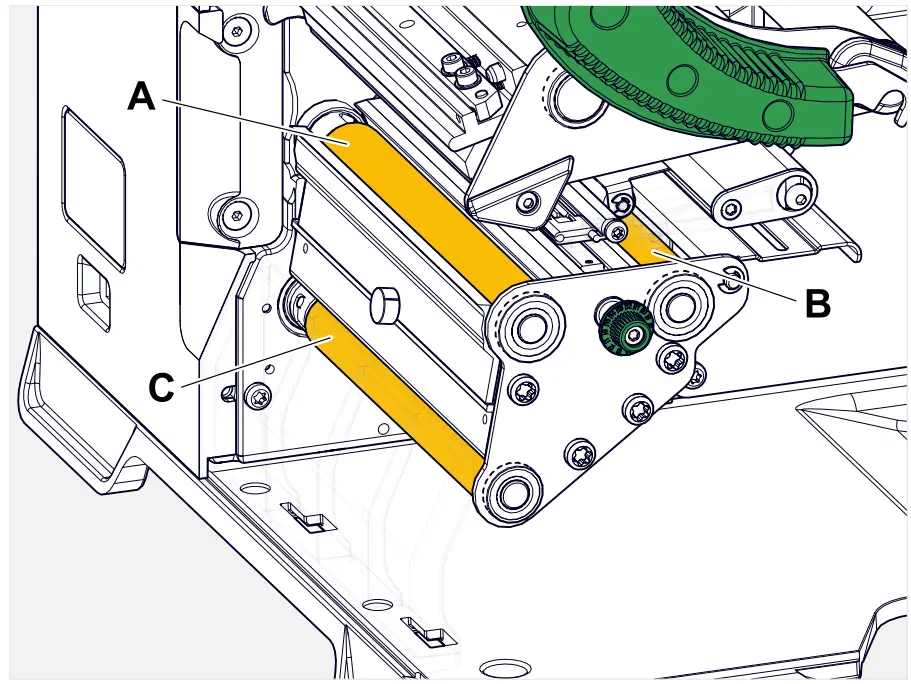 A
B
C