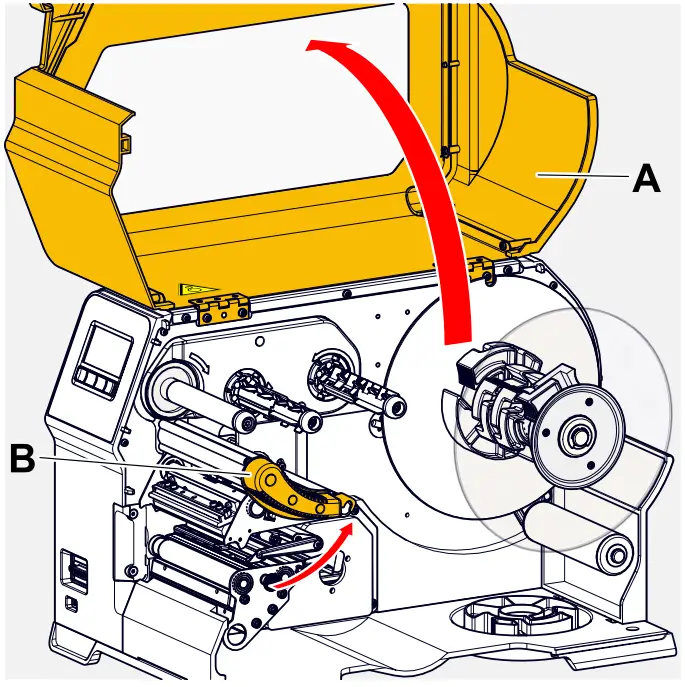 A

B