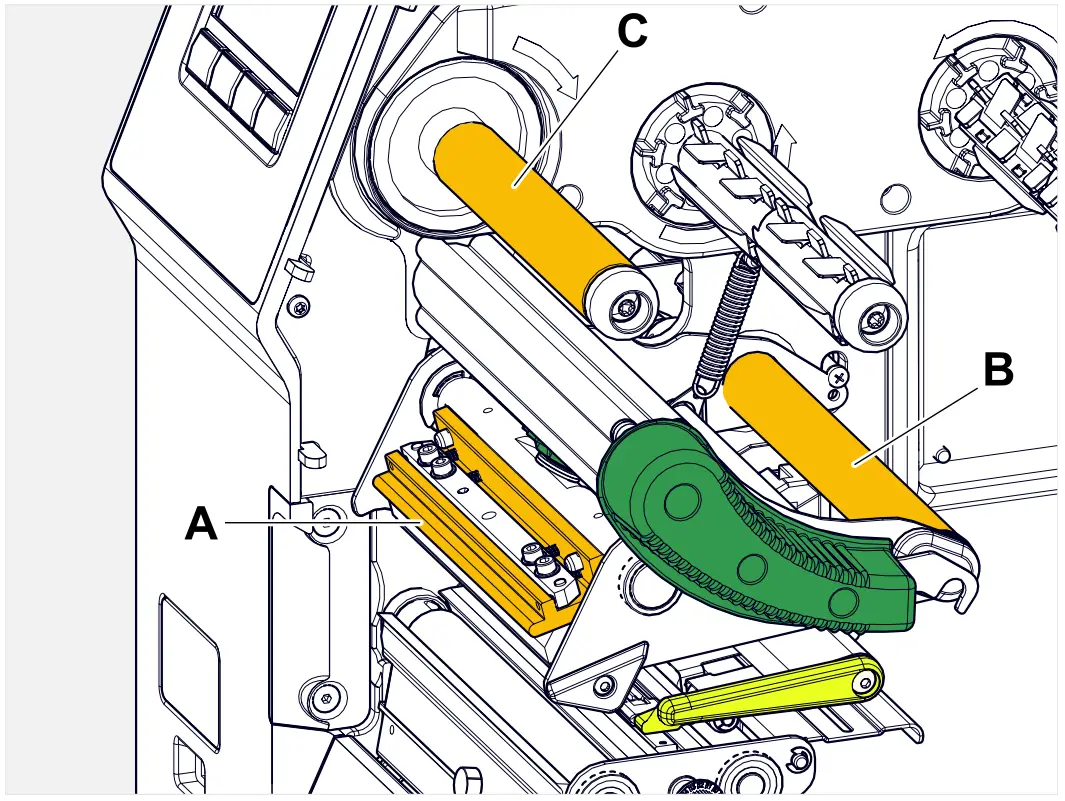 C
B
A