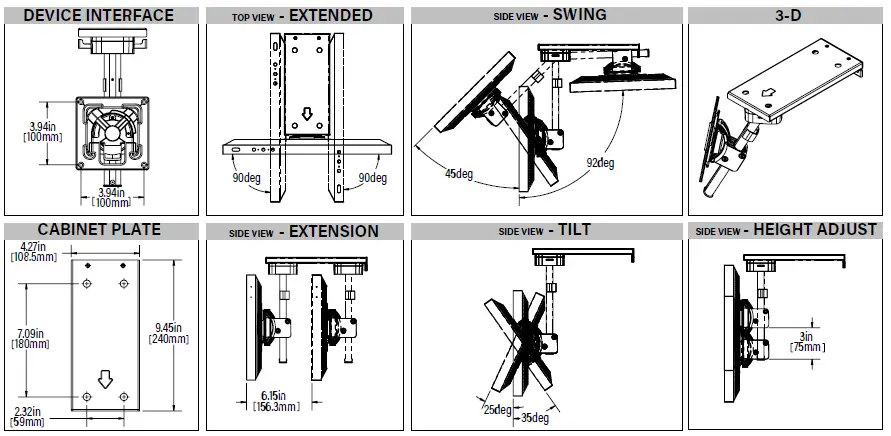 DEVICE INTERFACE

3.94in [100mm]

3.94in [100mm]

TOP VIEW - EXTENDED

90deg

90deg

SIDE VIEW - SWING

45deg

92deg

3-D

CABINET PLATE

4.27in [108.5mm]

7.09in [180mm]

9.45in [240mm]

2.32in [59mm]

SIDE VIEW - EXTENSION

6.15in [156.3mm]

SIDE VIEW - TILT

25deg

35deg

SIDE VIEW - HEIGHT ADJUST

3in [75mm]