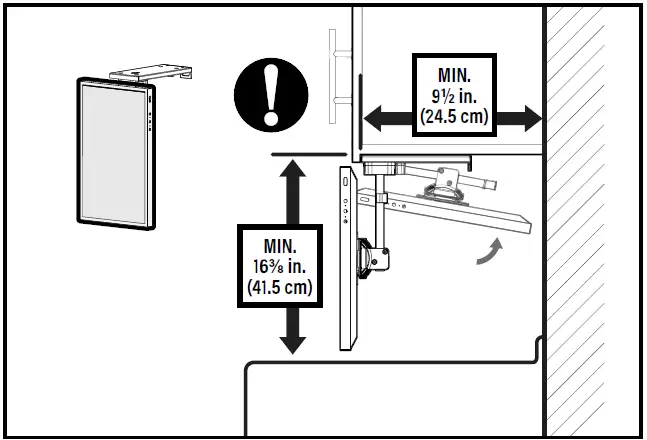 MIN.
9½ in.
(24.5 cm)

MIN.
16⅜ in.
(41.5 cm)