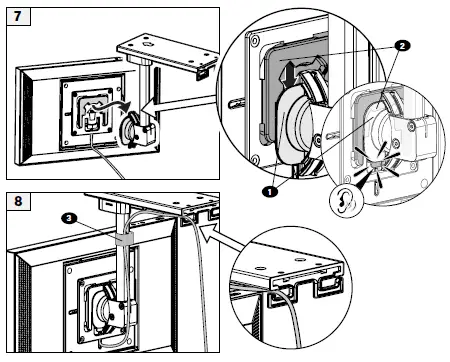 7

2

1

8

3