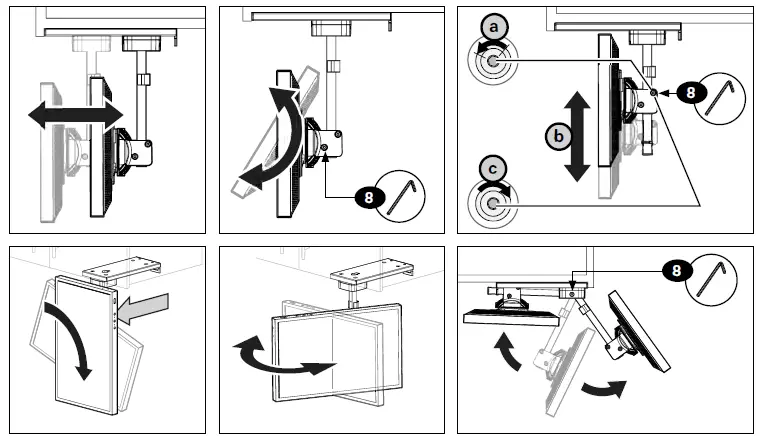 8

a

8

b

c

8