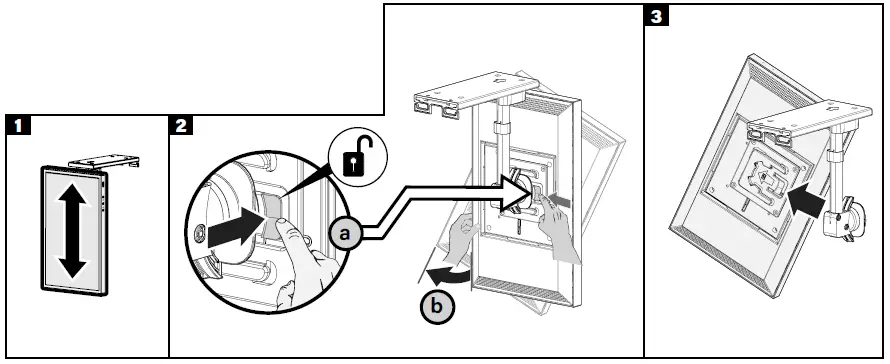 1
2
a
b
3