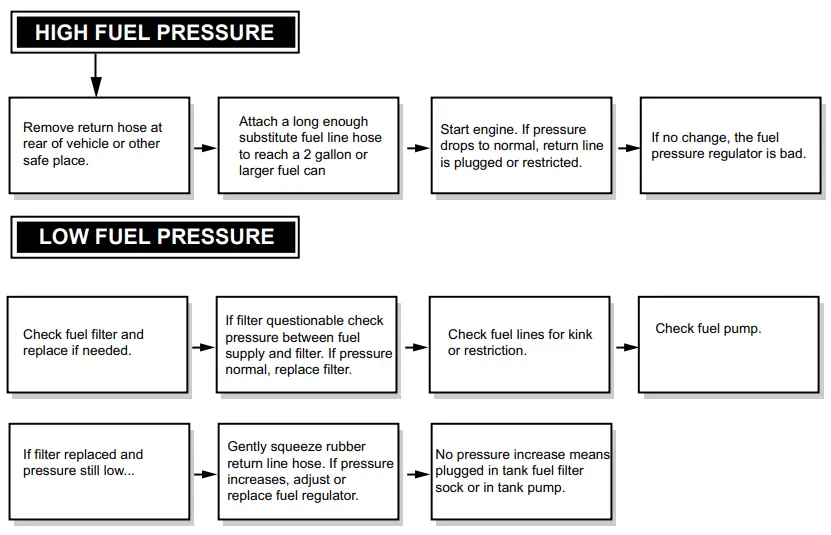 HIGH FUEL PRESSURE

Remove return hose at rear of vehicle or other safe place.

Attach a long enough substitute fuel line hose to reach a 2 gallon or larger fuel can

Start engine. If pressure drops to normal, return line is plugged or restricted.

If no change, the fuel pressure regulator is bad.

LOW FUEL PRESSURE

Check fuel filter and replace if needed.

If filter questionable check pressure between fuel supply and filter. If pressure normal, replace filter.

Check fuel lines for kink or restriction.

Check fuel pump.

If filter replaced and pressure still low...

Gently squeeze rubber return line hose. If pressure increases, adjust or replace fuel regulator.

No pressure increase means plugged in tank fuel filter sock or in tank pump.