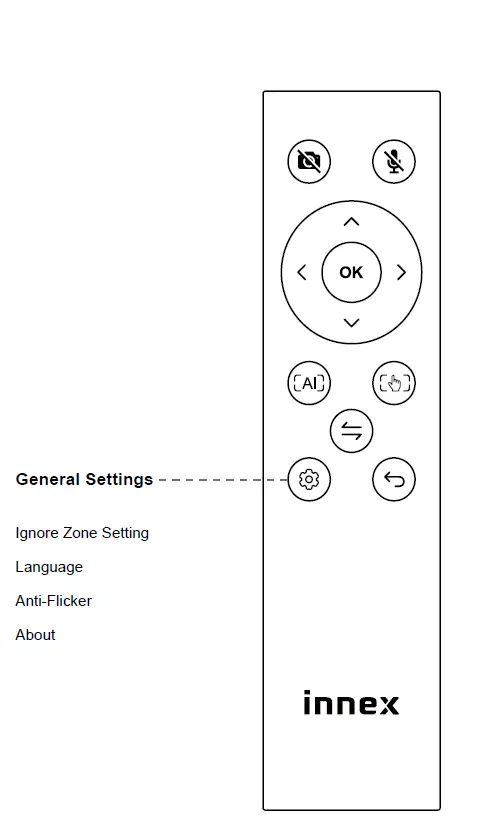 OK

AI

General Settings

Ignore Zone Setting

Language

Anti-Flicker

About

innex