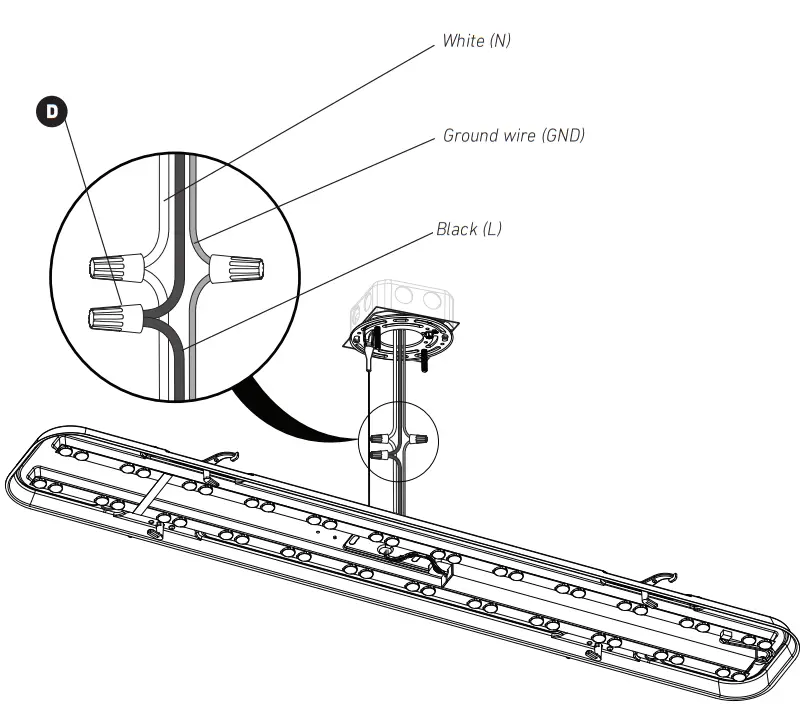 White (N)

D

Ground wire (GND)

Black (L)