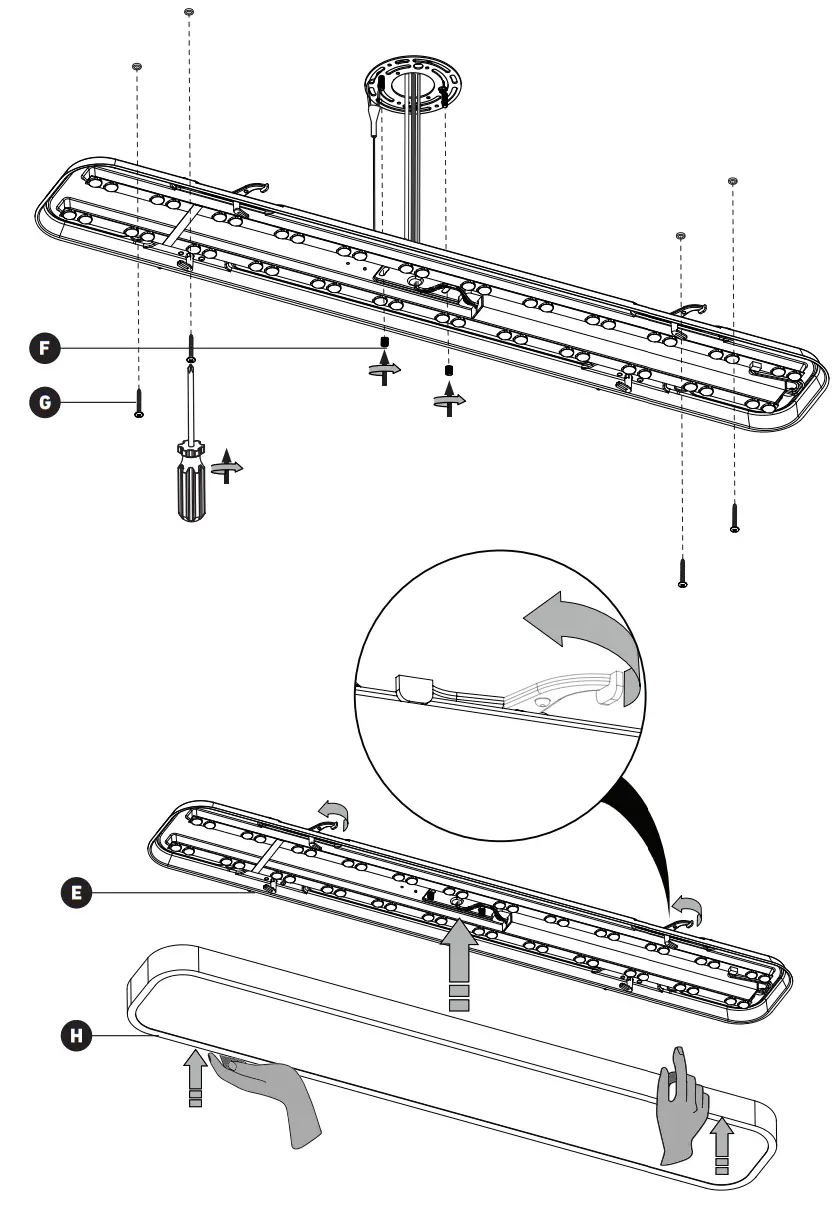 F

G

E

H