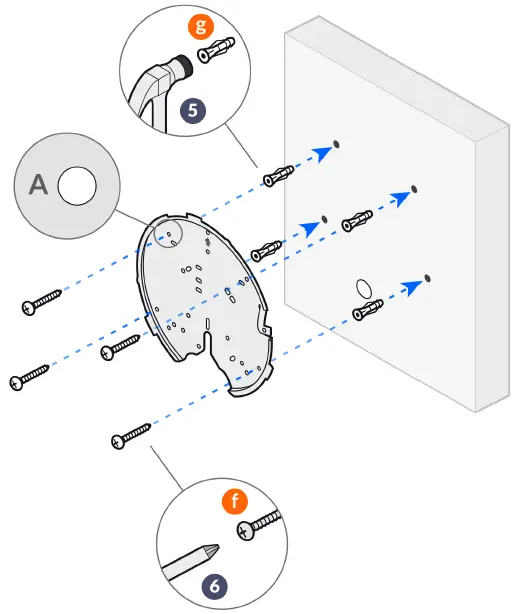 g
5
A
f
6