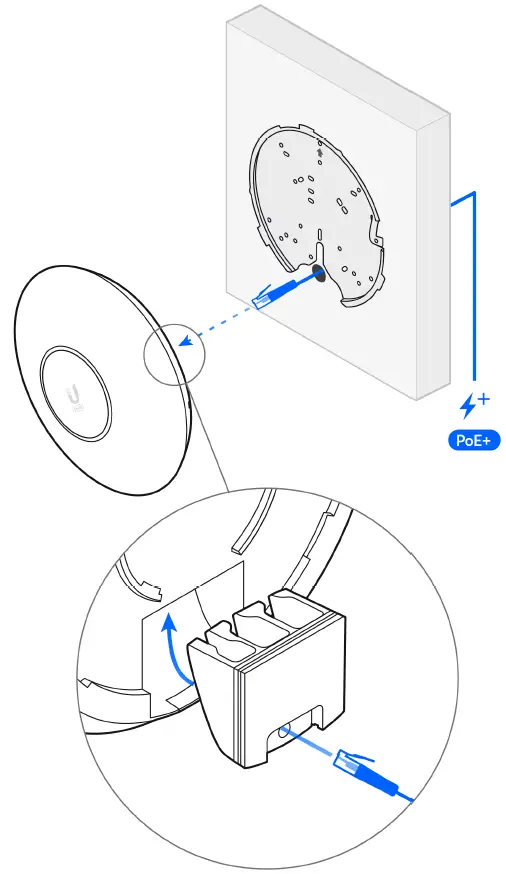 PoE+