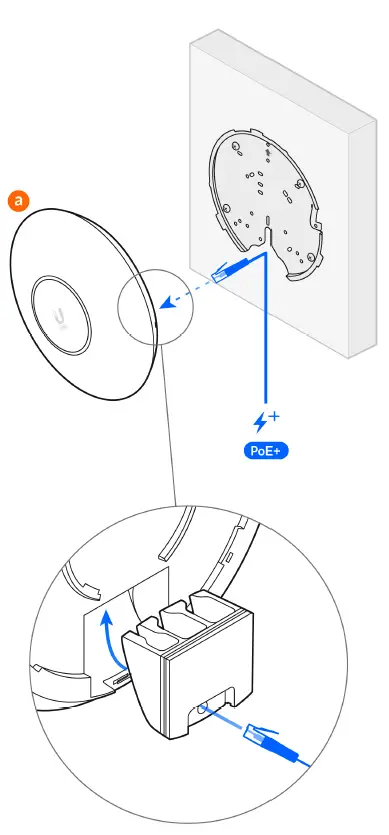 a

PoE+