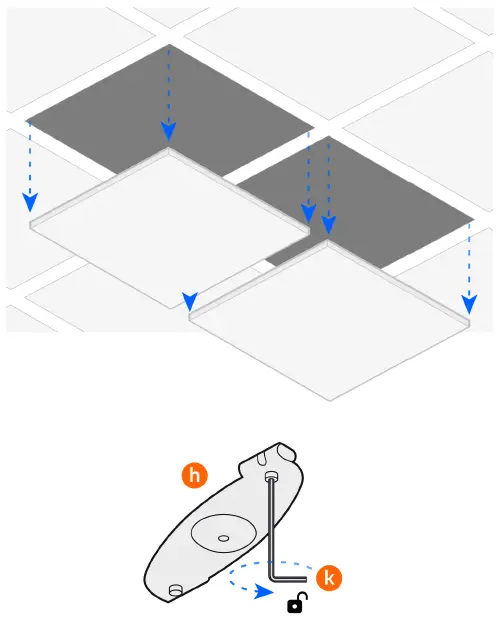 h

k