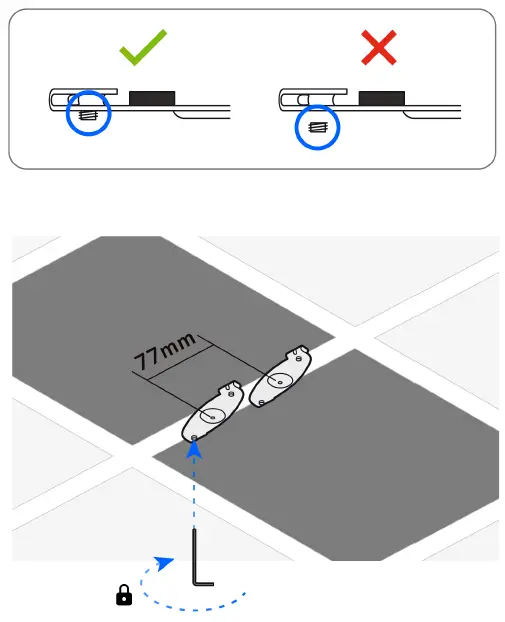 77mm