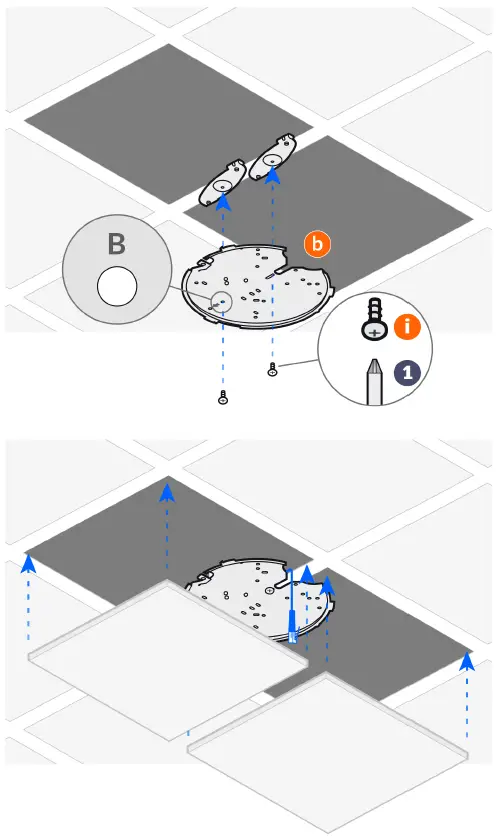 B

b

i

1