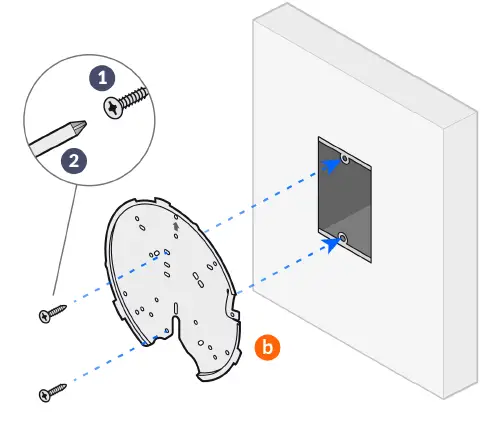 1
2
b