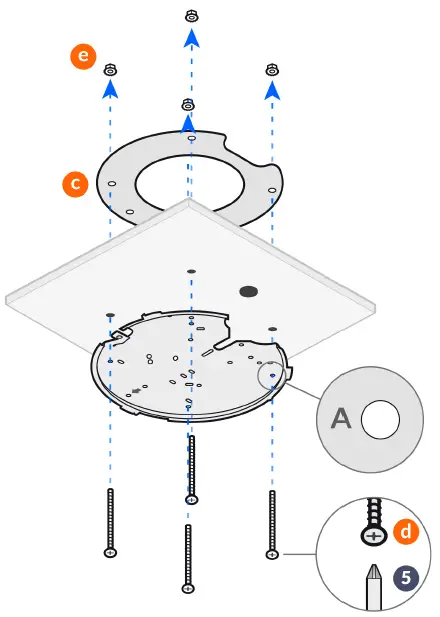 e
c
A
d
5