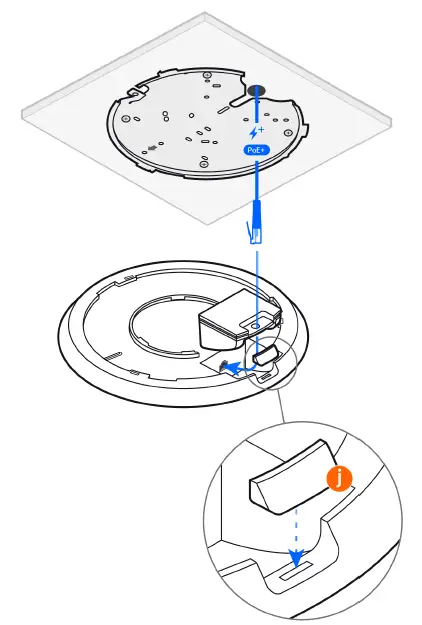 PoE+

j