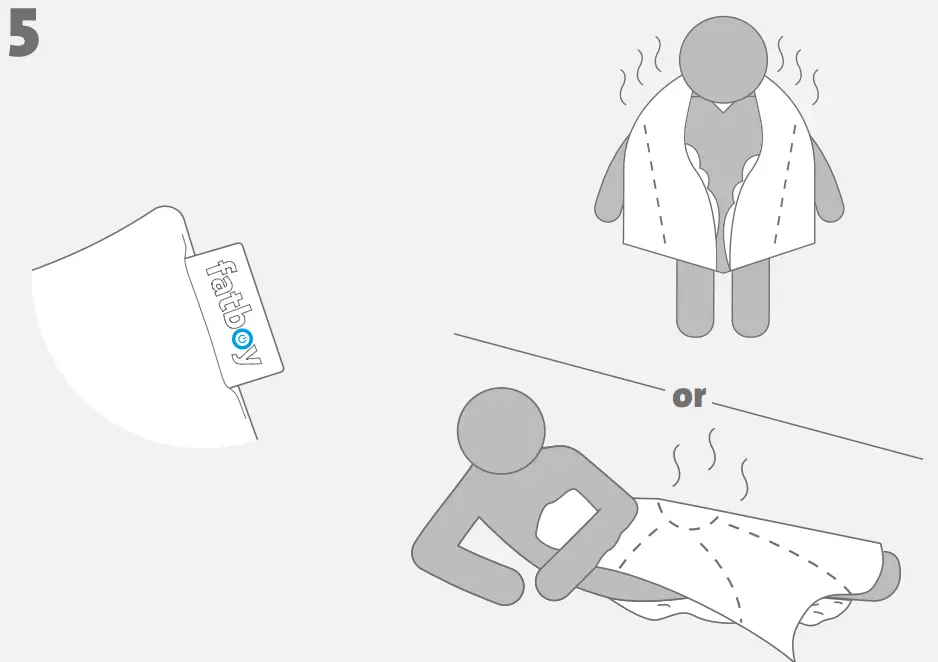 5

fatboy

or