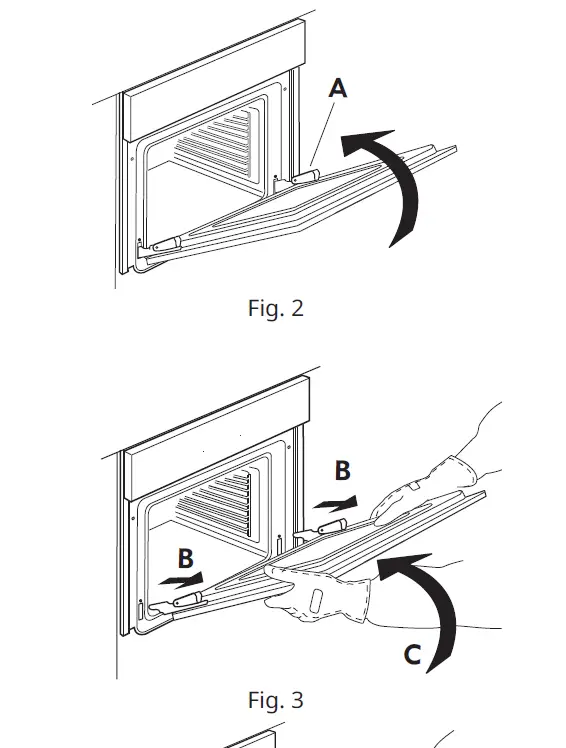 A

Fig. 2

B

B

C

Fig. 3