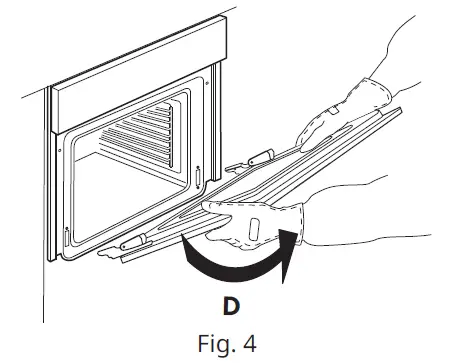 D

Fig. 4