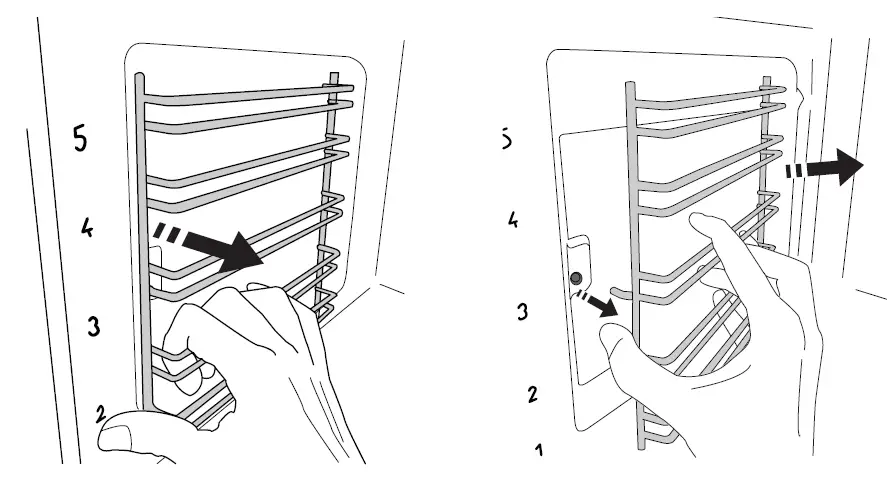 5
4
3
2

5
4
3
2
1