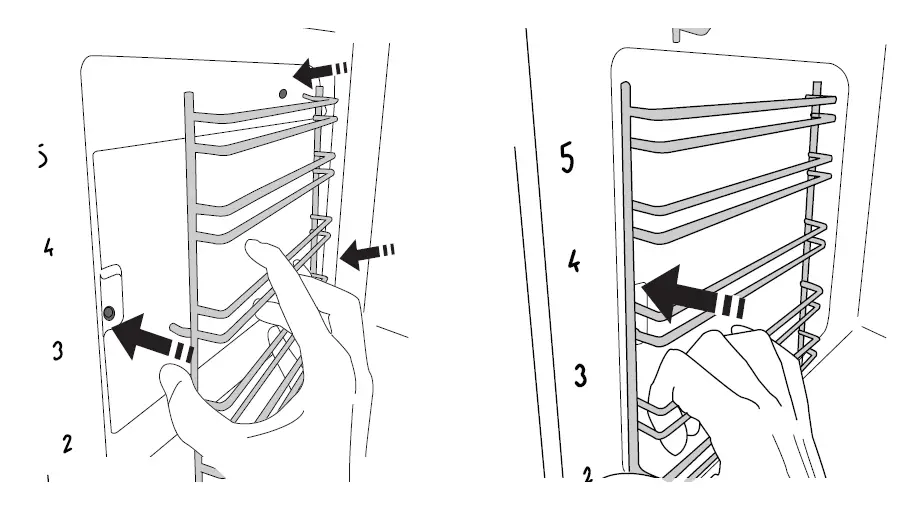 5
4
3
2

5
4
3
2