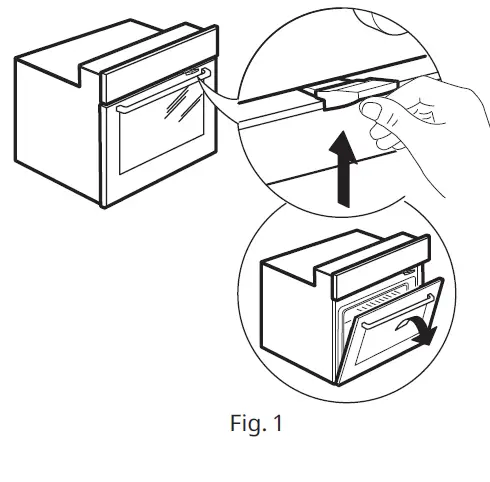 Fig. 1