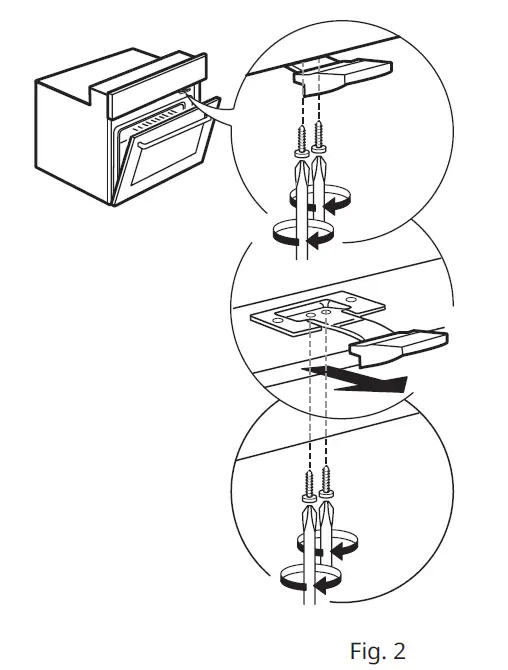 Fig. 2