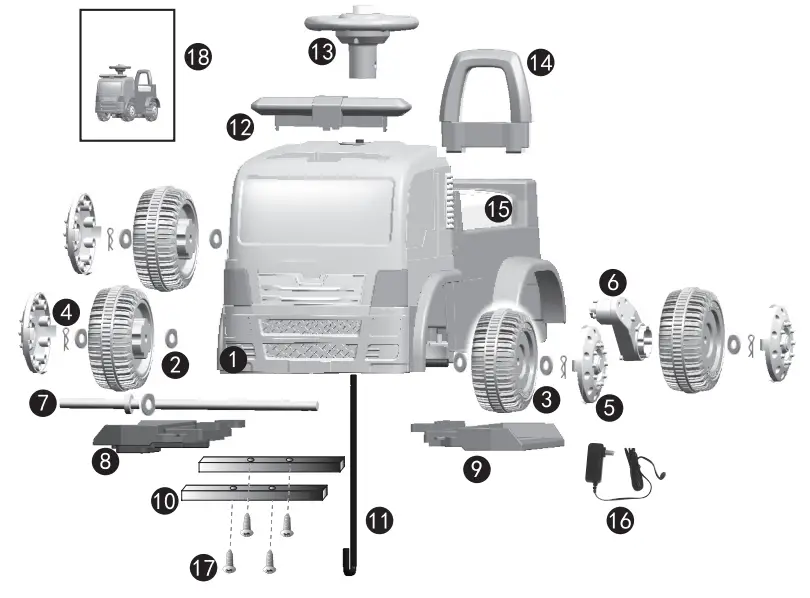 18
13
14
12
15
4
2
1
6
3
5
7
8
9
10
11
16
17