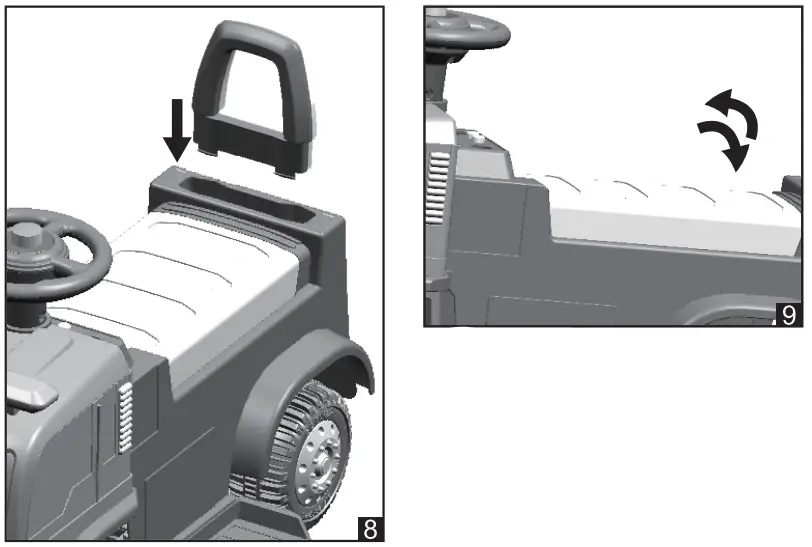 8

9