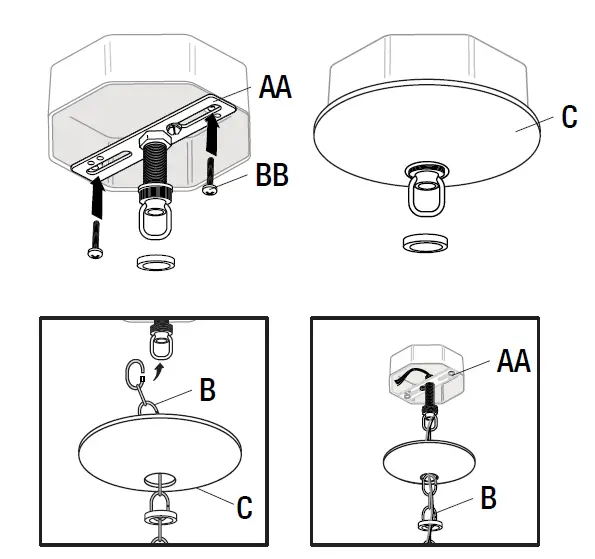 AA
BB
C
B
C
AA
B