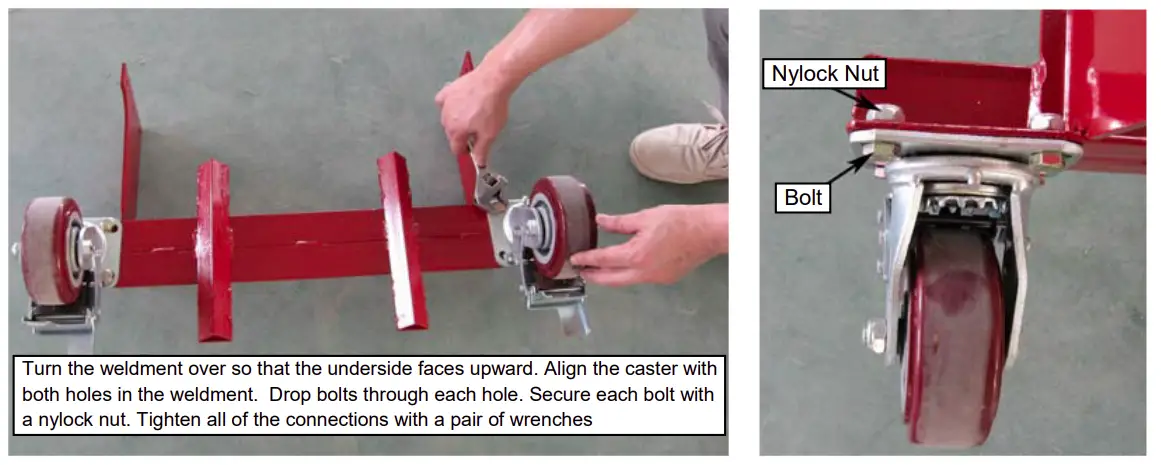 Turn the weldment over so that the underside faces upward. Align the caster with both holes in the weldment. Drop bolts through each hole. Secure each bolt with a nylock nut. Tighten all of the connections with a pair of wrenches

Nylock Nut

Bolt