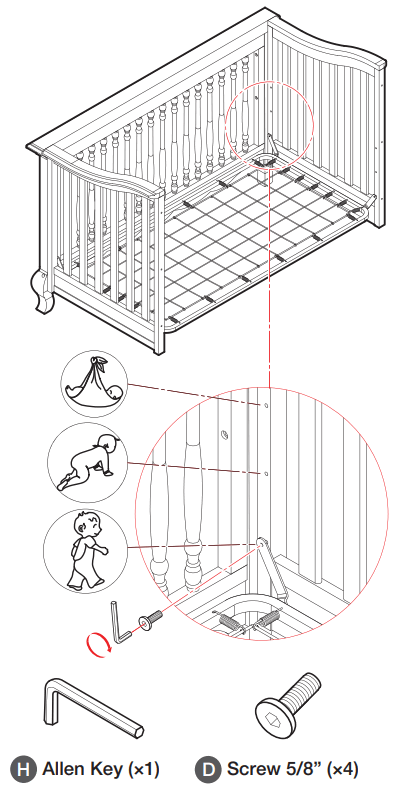 H Allen Key (×1)

D Screw 5/8" (×4)