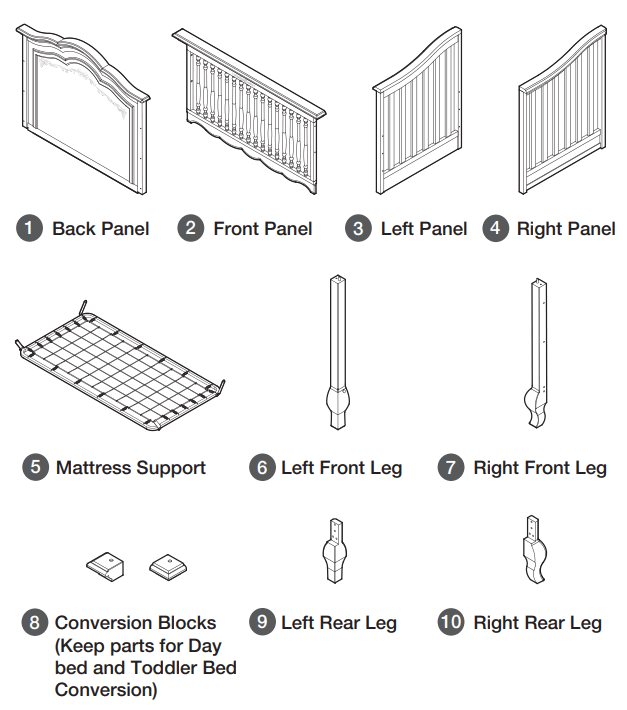 1 Back Panel
2 Front Panel
3 Left Panel
4 Right Panel
5 Mattress Support
6 Left Front Leg
7 Right Front Leg
8 Conversion Blocks (Keep parts for Day bed and Toddler Bed Conversion)
9 Left Rear Leg
10 Right Rear Leg