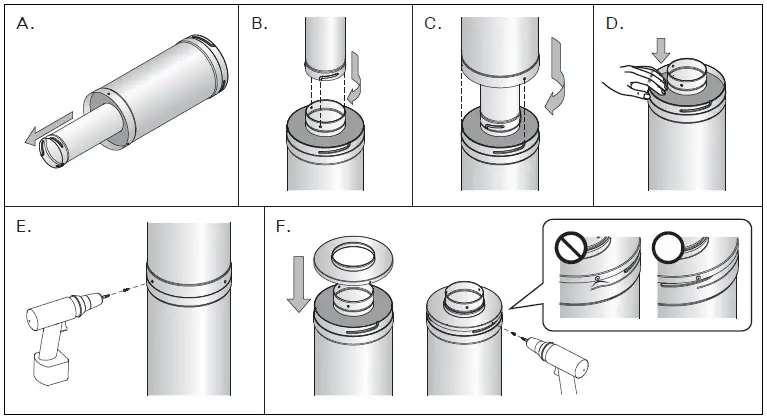 A.

B.

C.

D.

E.

F.