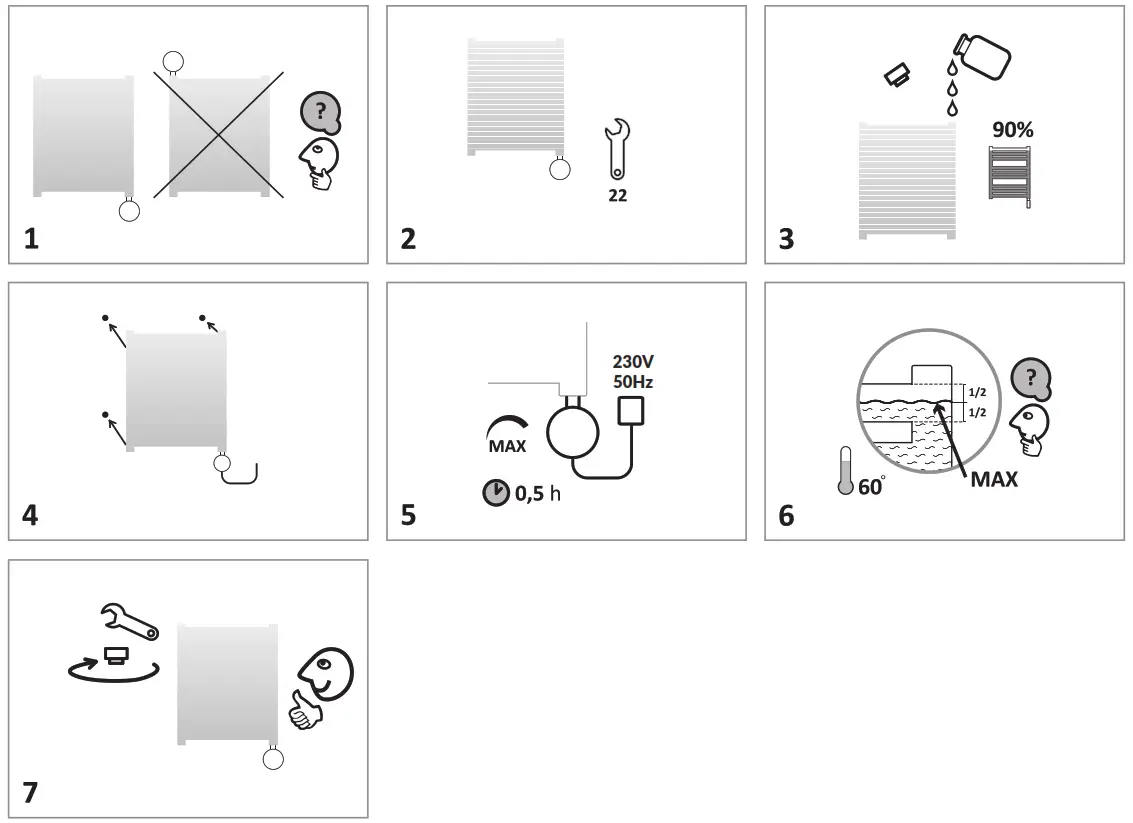 ?

1

22

2

90%

3

4

230V
50Hz

MAX

0,5 h

5

?

1/2
1/2

MAX

60°

6

7