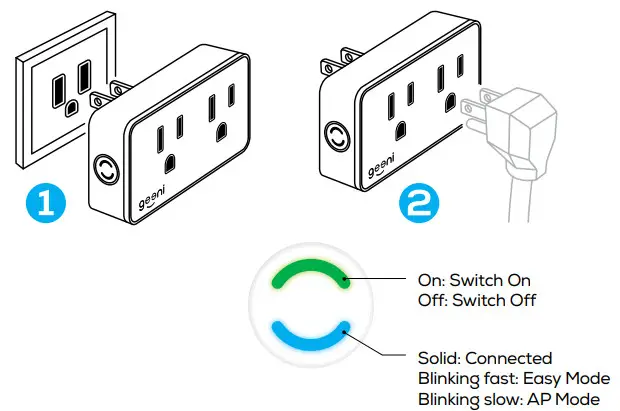 geeni

1

geeni

2

On: Switch On
Off: Switch Off

Solid: Connected
Blinking fast: Easy Mode
Blinking slow: AP Mode