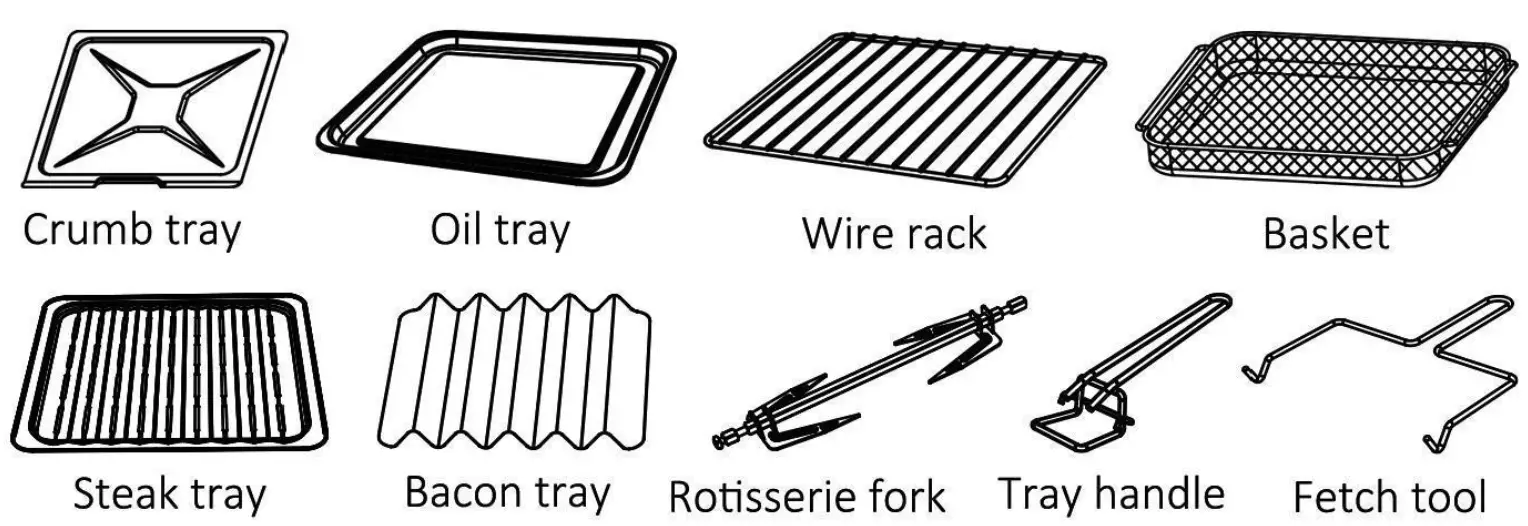 Crumb tray

Oil tray

Wire rack

Basket

Steak tray

Bacon tray

Rotisserie fork

Tray handle

Fetch tool