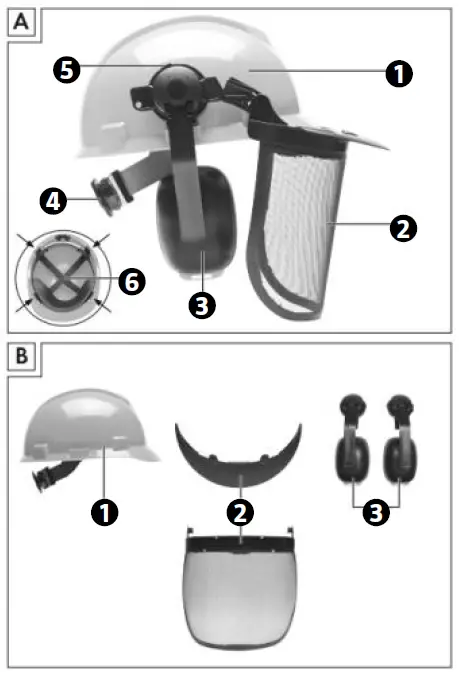 A
5
1
4
2
6
3
B
1
2
3