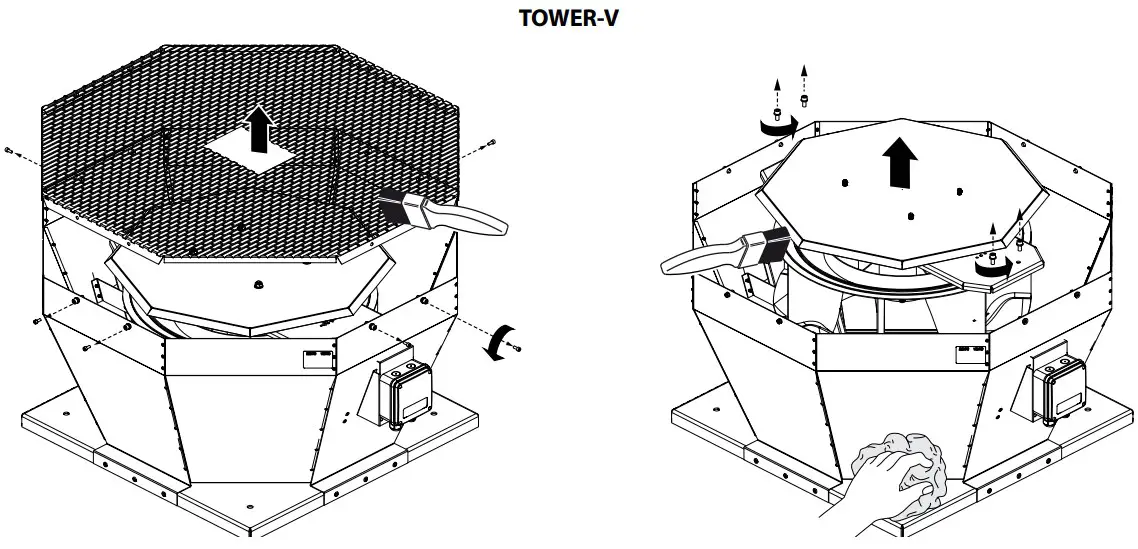 TOWER-V